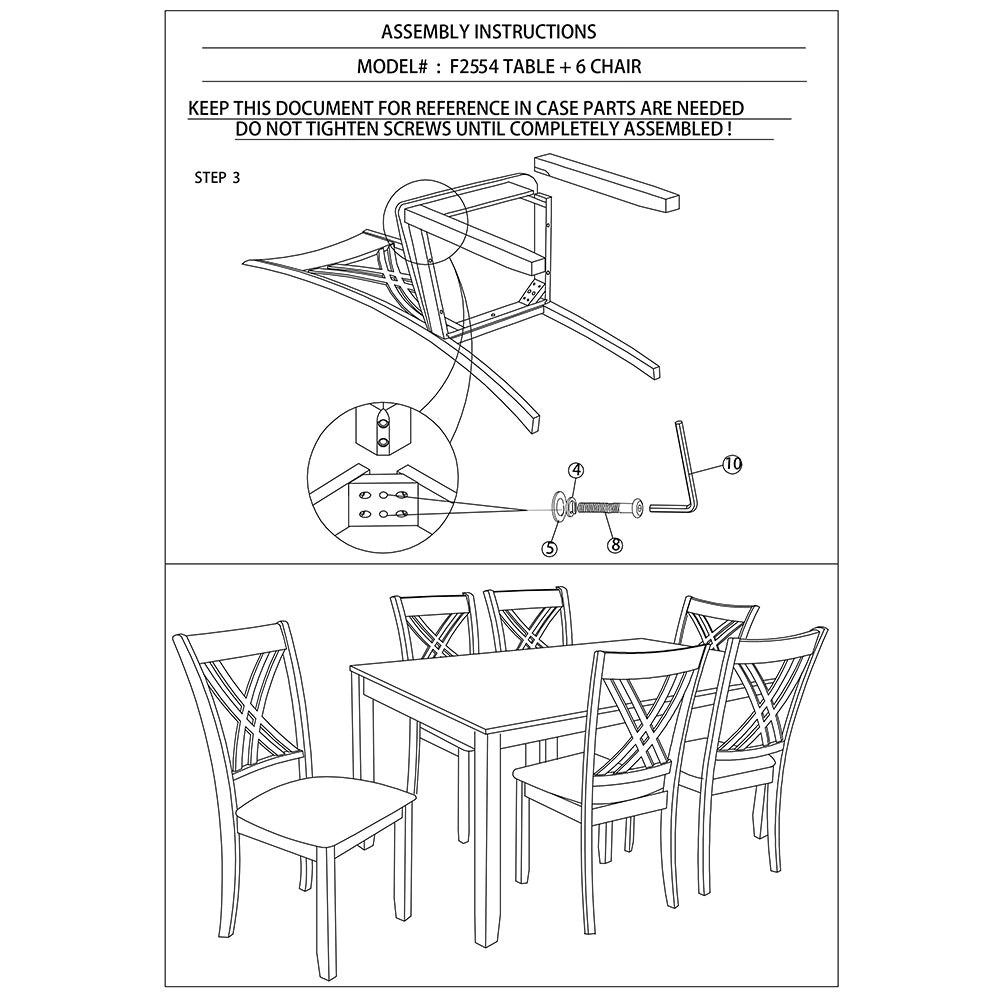 ASSEMBLY INSTRUCTIONS

MODEL# : F2554 TABLE + 6 CHAIR

KEEP THIS DOCUMENT FOR REFERENCE IN CASE PARTS ARE NEEDED
DO NOT TIGHTEN SCREWS UNTIL COMPLETELY ASSEMBLED !

STEP 3

4
10
5
8